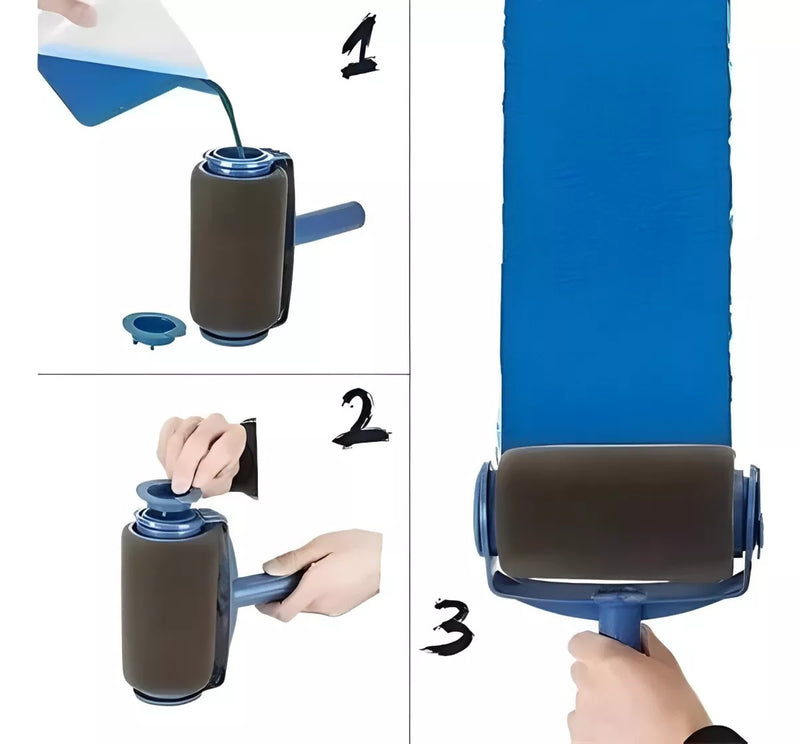 1

2

3